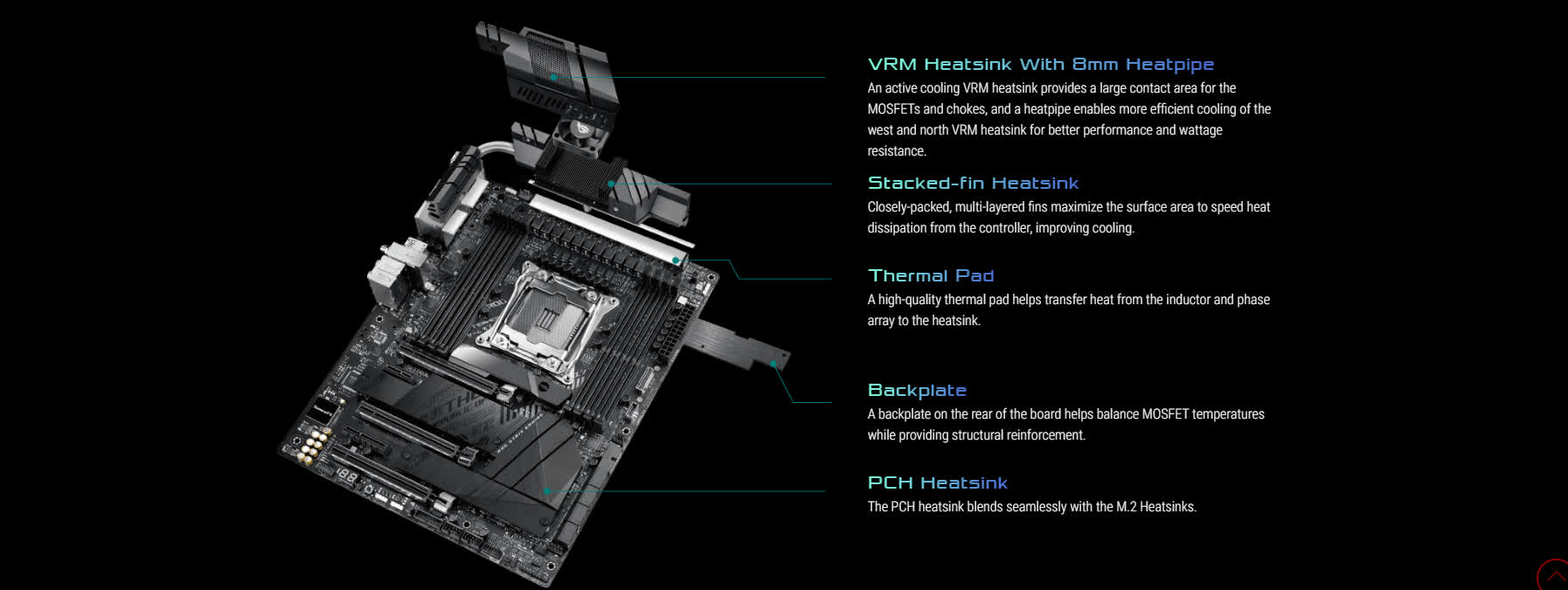 VRM Heatsink With 8mm Heatpipe

An active cooling VRM heatsink provides a large contact area for the MOSFETs and chokes, and a heatpipe enables more efficient cooling of the west and north VRM heatsink for better performance and wattage resistance.

Stacked-fin Heatsink

Closely-packed, multi-layered fins maximize the surface area to speed heat dissipation from the controller, improving cooling.

Thermal Pad

A high-quality thermal pad helps transfer heat from the inductor and phase array to the heatsink.

Backplate

A backplate on the rear of the board helps balance MOSFET temperatures while providing structural reinforcement.

PCH Heatsink

The PCH heatsink blends seamlessly with the M.2 Heatsinks.